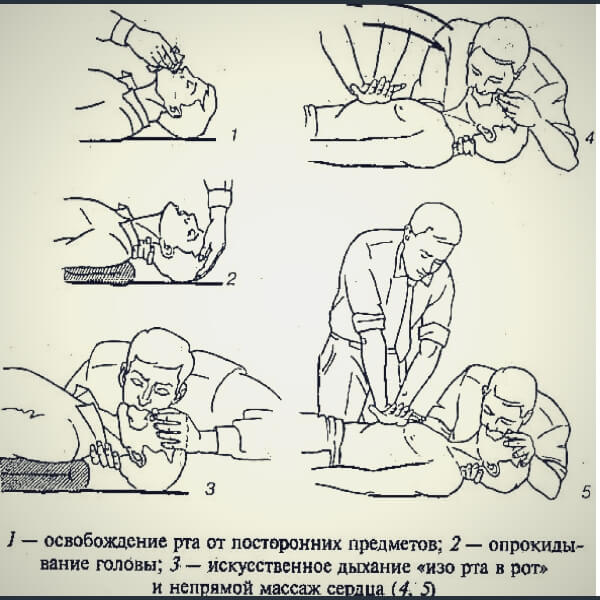 1

4

2

3

5

1 — освобождение рта от посторонних предметов; 2 — опрокидывание головы; 3 — искусственное дыхание «изо рта в рот» и непрямой массаж сердца (4, 5)